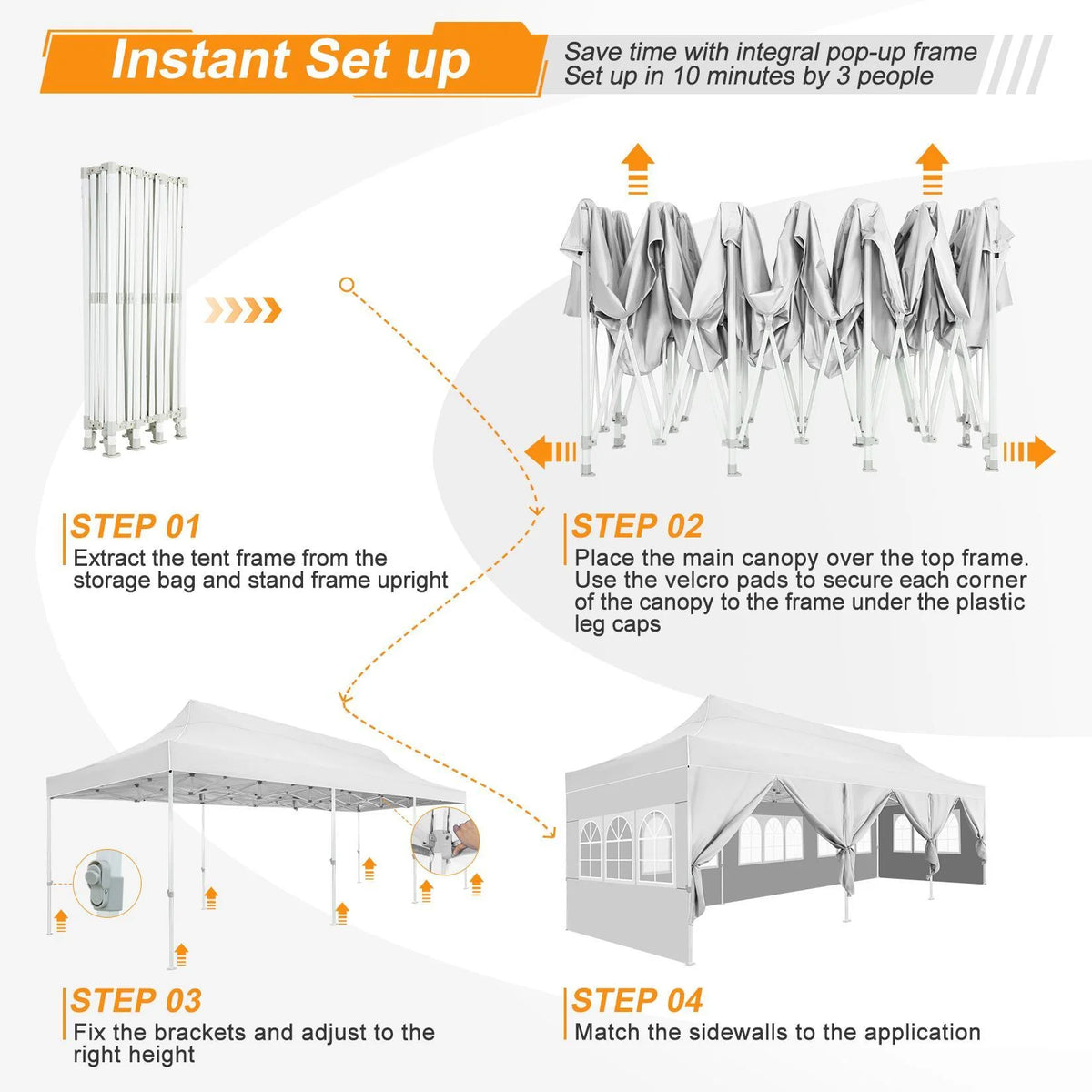 Instant Set up

Save time with integral pop-up frame
Set up in 10 minutes by 3 people

STEP 01
Extract the tent frame from the storage bag and stand frame upright

STEP 02
Place the main canopy over the top frame. Use the velcro pads to secure each corner of the canopy to the frame under the plastic leg caps

STEP 03
Fix the brackets and adjust to the right height

STEP 04
Match the sidewalls to the application