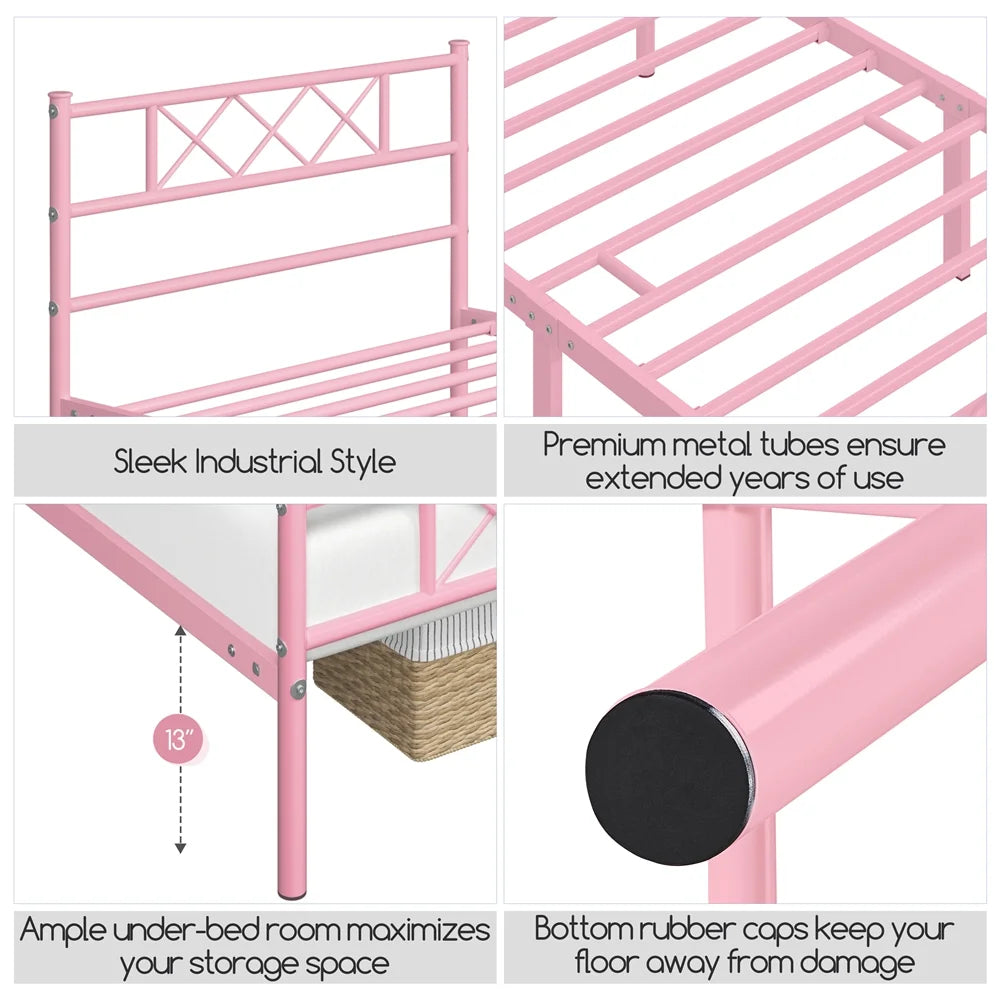 Sleek Industrial Style

Premium metal tubes ensure extended years of use

13"

Ample under-bed room maximizes your storage space

Bottom rubber caps keep your floor away from damage